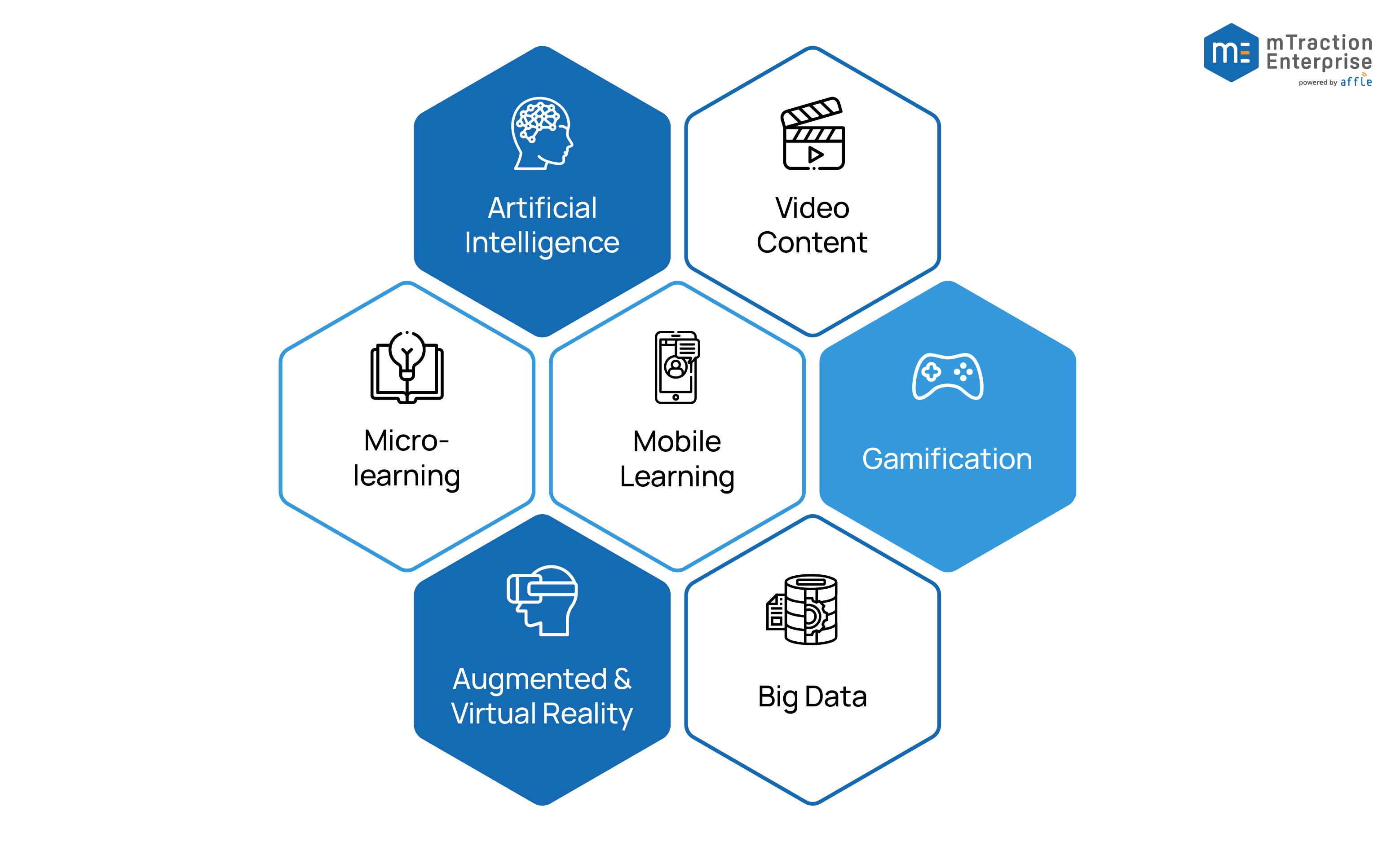 mE mTraction Enterprise
powered by affle

Artificial Intelligence

Video Content

Micro-learning

Mobile Learning

Gamification

Augmented & Virtual Reality

Big Data